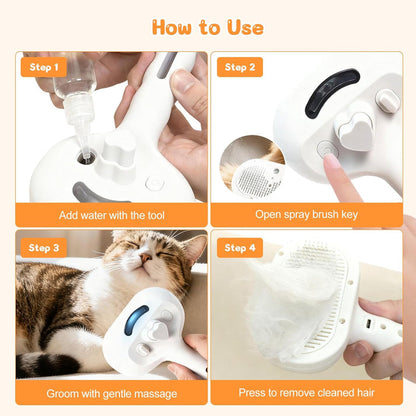 How to Use

Step 1

Add water with the tool

Step 2

Open spray brush key

Step 3

Groom with gentle massage

Step 4

Press to remove cleaned hair